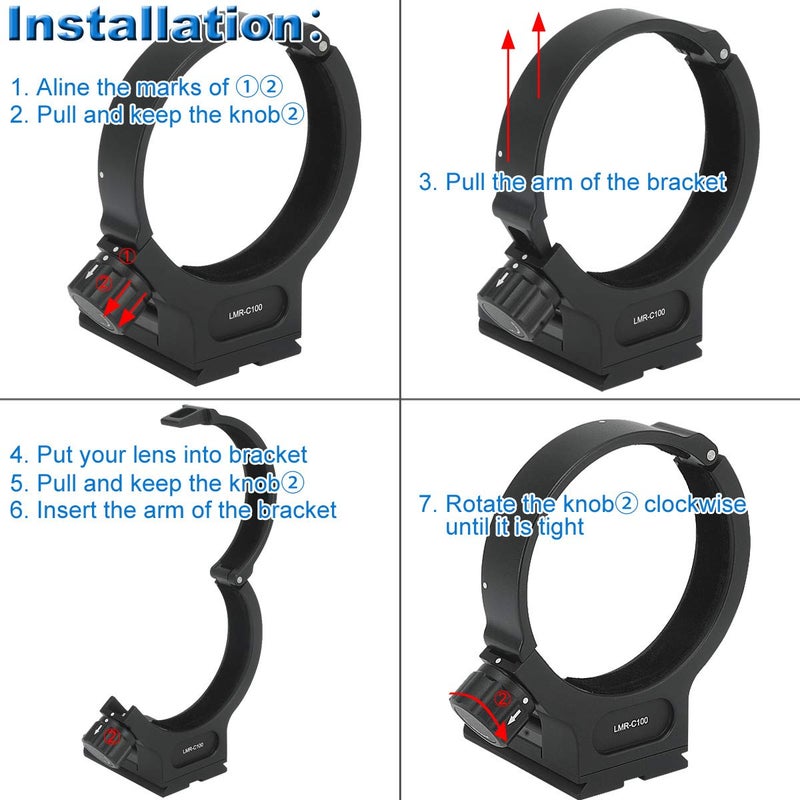 Installation:

1. Aline the marks of ①②
2. Pull and keep the knob②

①
②

LMR-C100

3. Pull the arm of the bracket

LMR-C100

4. Put your lens into bracket
5. Pull and keep the knob②
6. Insert the arm of the bracket

②

LMR-C100

7. Rotate the knob② clockwise until it is tight

②

LMR-C100